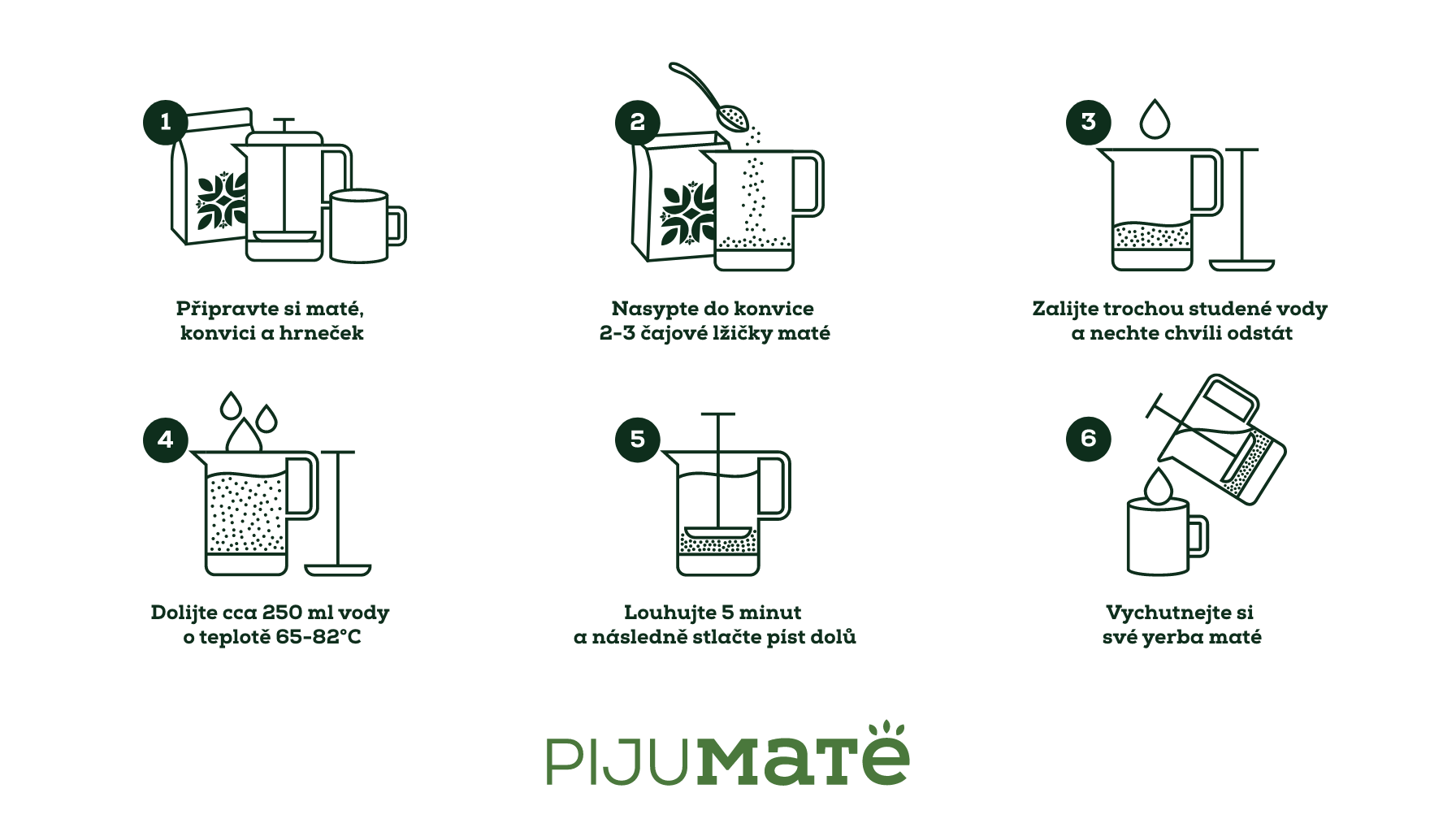 1
Připravte si maté, konvici a hrneček

2
Nasypte do konvice 2-3 čajové lžičky maté

3
Zalijte trochou studené vody a nechte chvíli odstát

4
Dolijte cca 250 ml vody o teplotě 65-82°C

5
Louhujte 5 minut a následně stlačte píst dolů

6
Vychutnejte si své yerba maté

PIJUMATĚ